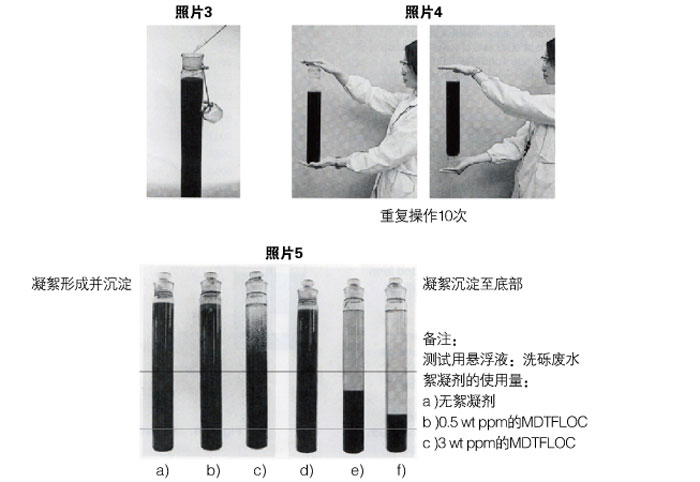 照片3

照片4

重复操作10次

照片5

凝絮形成并沉淀

凝絮沉淀至底部

备注：
测试用悬浮液：洗砾废水
絮凝剂的使用量：
a )无絮凝剂
b )0.5 wt ppm的MDTFLOC
c )3 wt ppm的MDTFLOC

a)　b)　c)　d)　e)　f)