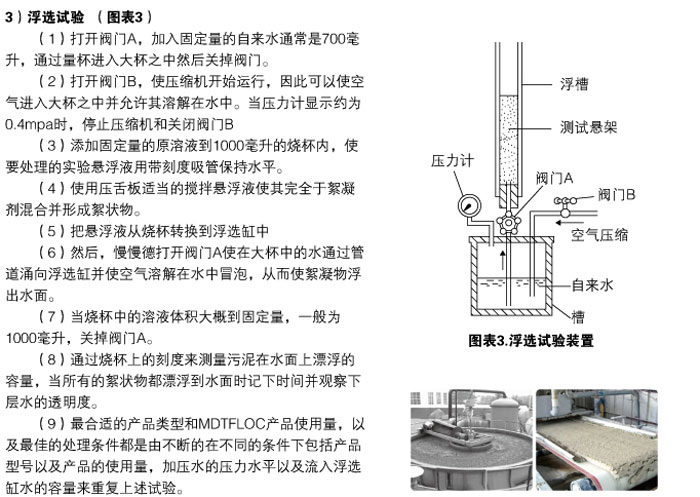 3）浮选试验 （图表3）

（1）打开阀门A，加入固定量的自来水通常是700毫升，通过量杯进入大杯之中然后关掉阀门。

（2）打开阀门B，使压缩机开始运行，因此可以使空气进入大杯之中并允许其溶解在水中。当压力计显示约为0.4mpa时，停止压缩机和关闭阀门B

（3）添加固定量的原溶液到1000毫升的烧杯内，使要处理的实验悬浮液用带刻度吸管保持水平。

（4）使用压舌板适当的搅拌悬浮液使其完全于絮凝剂混合并形成絮状物。

（5）把悬浮液从烧杯转换到浮选缸中

（6）然后，慢慢德打开阀门A使在大杯中的水通过管道涌向浮选缸并使空气溶解在水中冒泡，从而使絮凝物浮出水面。

（7）当烧杯中的溶液体积大概到固定量，一般为1000毫升，关掉阀门A。

（8）通过烧杯上的刻度来测量污泥在水面上漂浮的容量，当所有的絮状物都漂浮到水面时记下时间并观察下层水的透明度。

（9）最合适的产品类型和MDTFLOC产品使用量，以及最佳的处理条件都是由不断的在不同的条件下包括产品型号以及产品的使用量，加压水的压力水平以及流入浮选缸水的容量来重复上述试验。

浮槽
测试悬架
压力计
阀门A
阀门B
空气压缩
自来水
槽

图表3.浮选试验装置